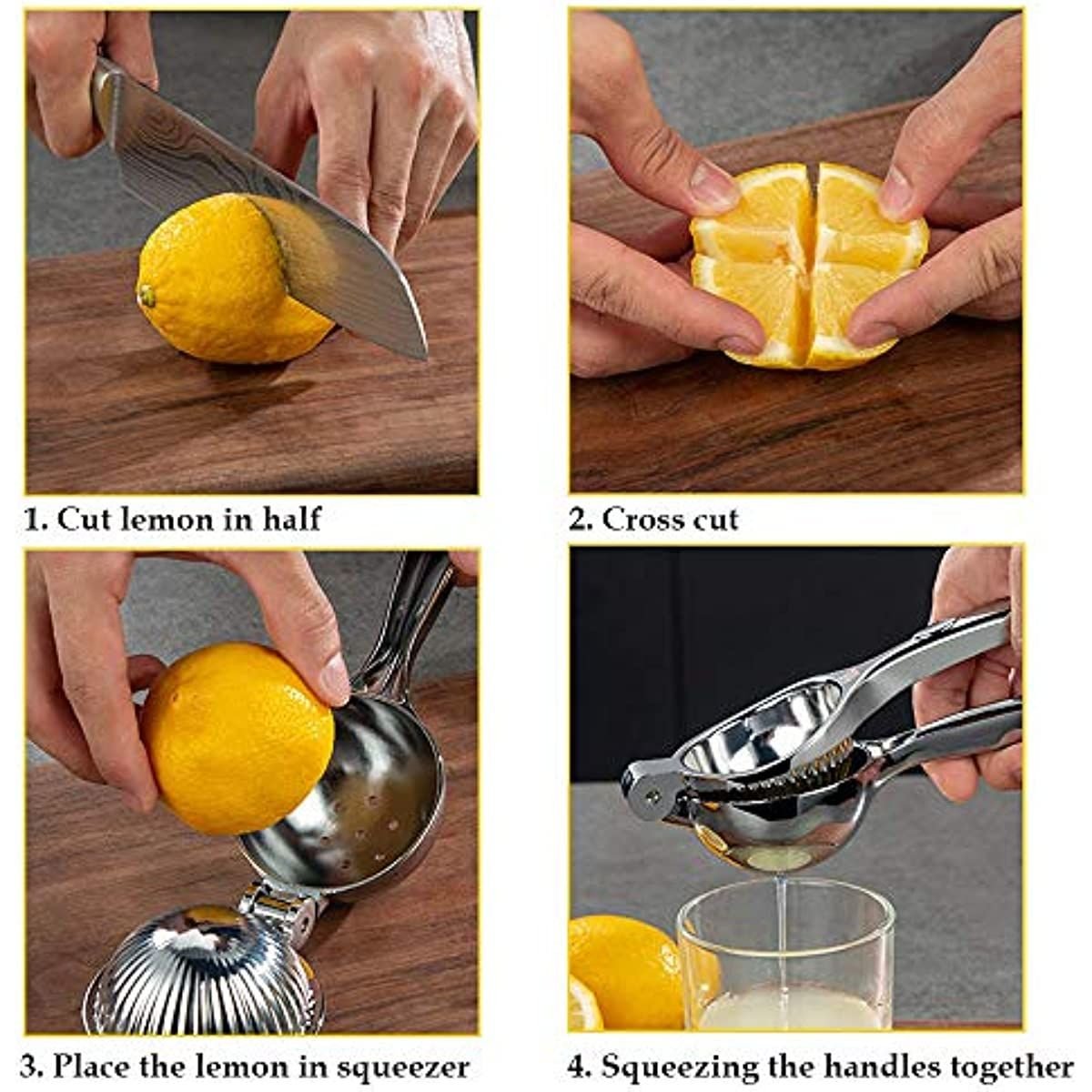 1. Cut lemon in half

2. Cross cut

3. Place the lemon in squeezer

4. Squeezing the handles together